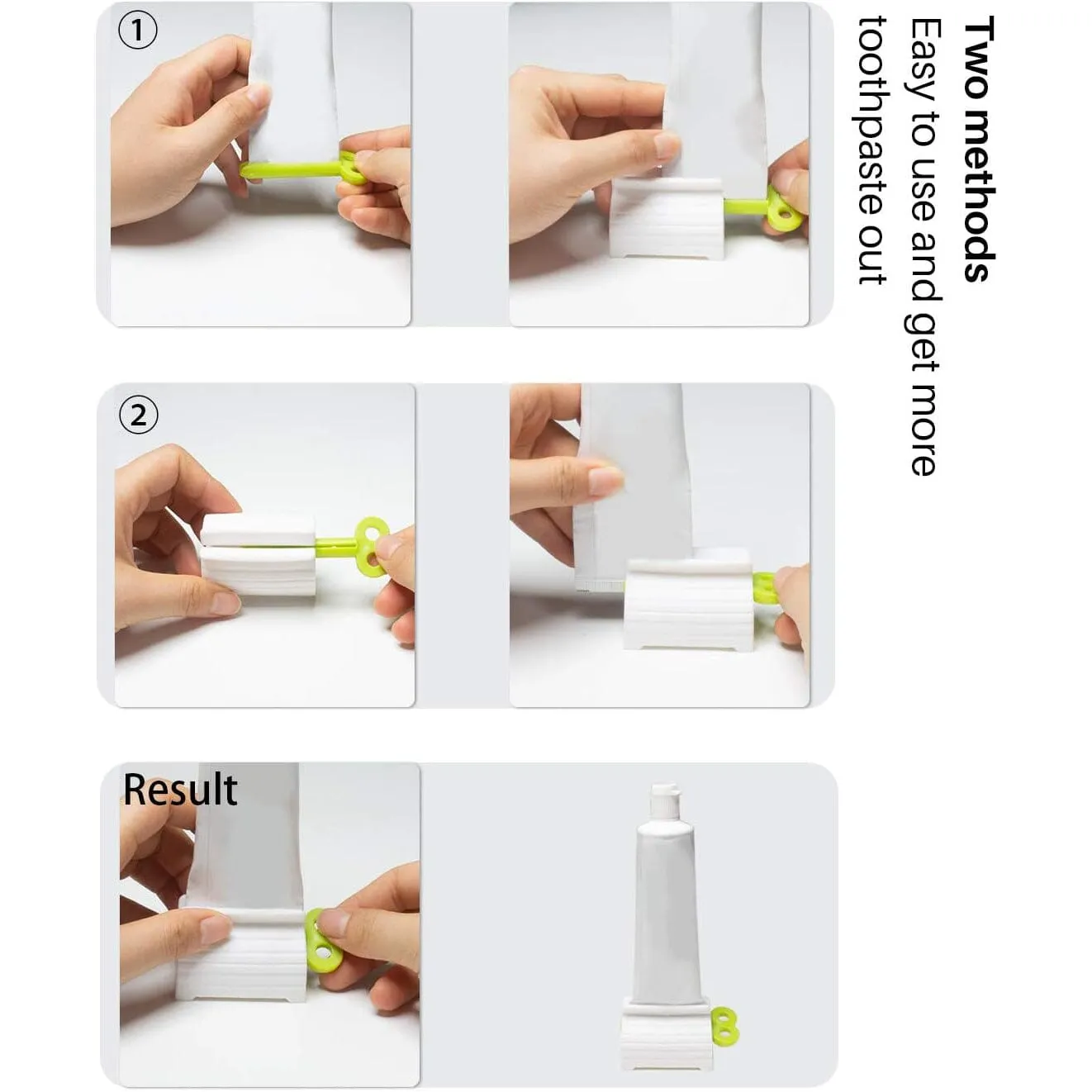 Two methods
Easy to use and get more toothpaste out

①

②

Result