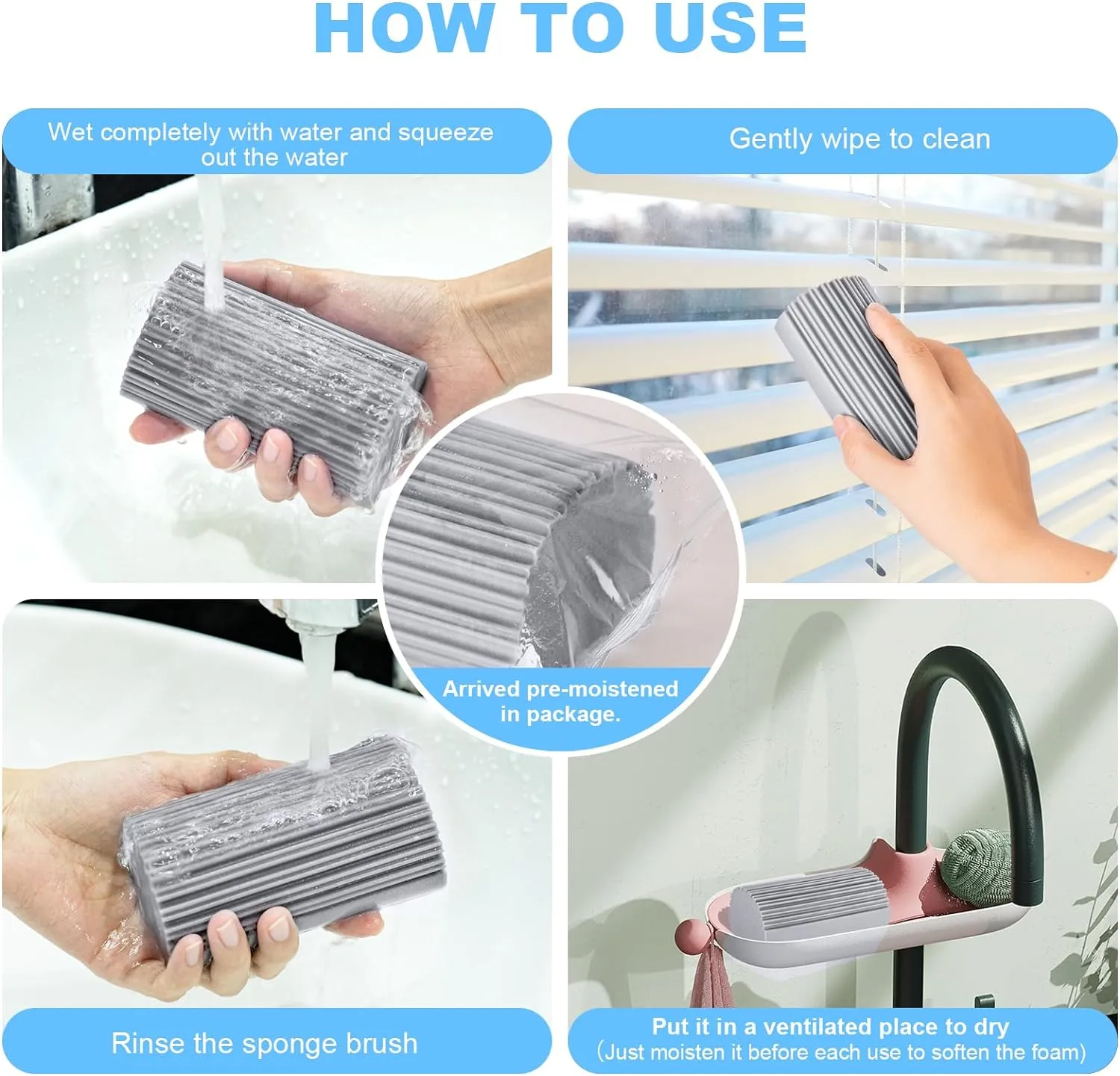 HOW TO USE

Wet completely with water and squeeze out the water

Gently wipe to clean

Arrived pre-moistened in package.

Rinse the sponge brush

Put it in a ventilated place to dry
(Just moisten it before each use to soften the foam)